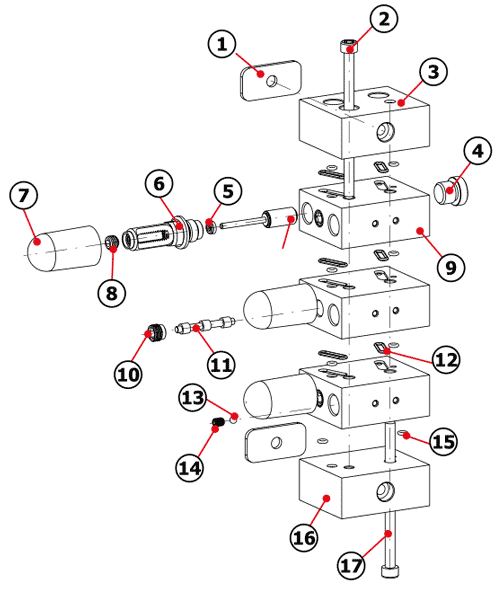 1
2
3
4
7
6
5
9
8
10
11
12
13
14
15
16
17